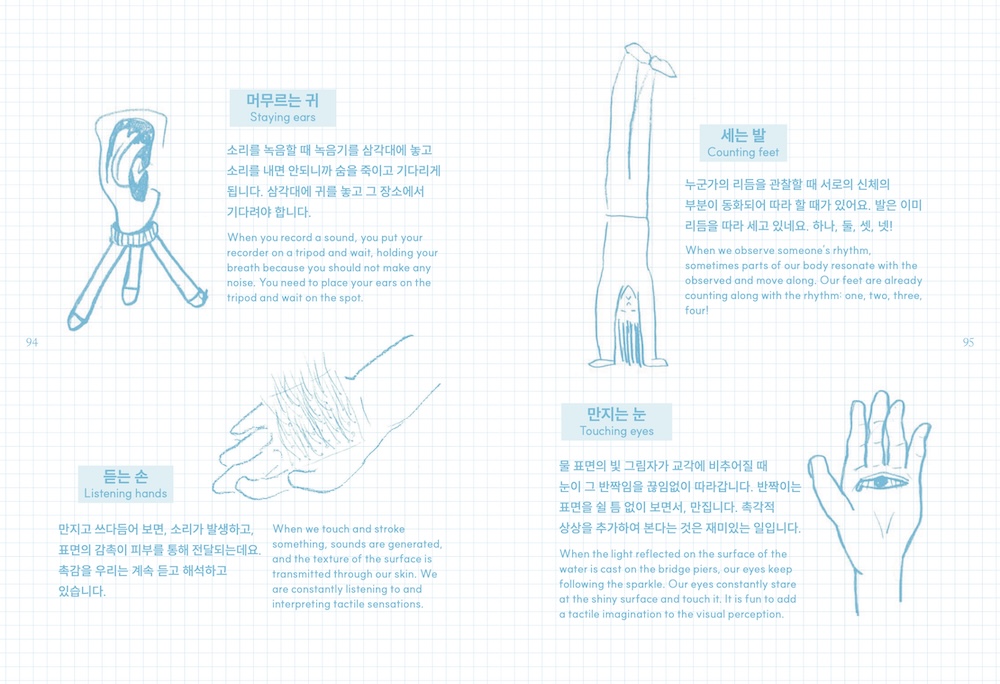 머무르는 귀
Staying ears

소리를 녹음할 때 녹음기를 삼각대에 놓고 소리를 내면 안되니까 숨을 죽이고 기다리게 됩니다. 삼각대에 귀를 놓고 그 장소에서 기다려야 합니다.

When you record a sound, you put your recorder on a tripod and wait, holding your breath because you should not make any noise. You need to place your ears on the tripod and wait on the spot.

94

듣는 손
Listening hands

만지고 쓰다듬어 보면, 소리가 발생하고, 표면의 감촉이 피부를 통해 전달되는데요. 촉감을 우리는 계속 듣고 해석하고 있습니다.

When we touch and stroke something, sounds are generated, and the texture of the surface is transmitted through our skin. We are constantly listening to and interpreting tactile sensations.

세는 발
Counting feet

누군가의 리듬을 관찰할 때 서로의 신체의 부분이 동화되어 따라 할 때가 있어요. 발은 이미 리듬을 따라 세고 있네요. 하나, 둘, 셋, 넷!

When we observe someone's rhythm, sometimes parts of our body resonate with the observed and move along. Our feet are already counting along with the rhythm: one, two, three, four!

95

만지는 눈
Touching eyes

물 표면의 빛 그림자가 교각에 비추어질 때 눈이 그 반짝임을 끊임없이 따라갑니다. 반짝이는 표면을 쉴 틈 없이 보면서, 만집니다. 촉각적 상상을 추가하여 본다는 것은 재미있는 일입니다.

When the light reflected on the surface of the water is cast on the bridge piers, our eyes keep following the sparkle. Our eyes constantly stare at the shiny surface and touch it. It is fun to add a tactile imagination to the visual perception.